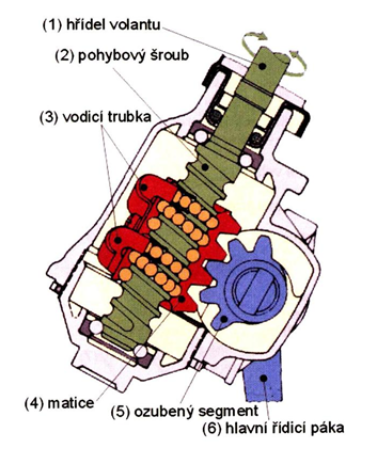 (1) hřídel volantu
(2) pohybový šroub
(3) vodicí trubka
(4) matice
(5) ozubený segment
(6) hlavní řídicí páka